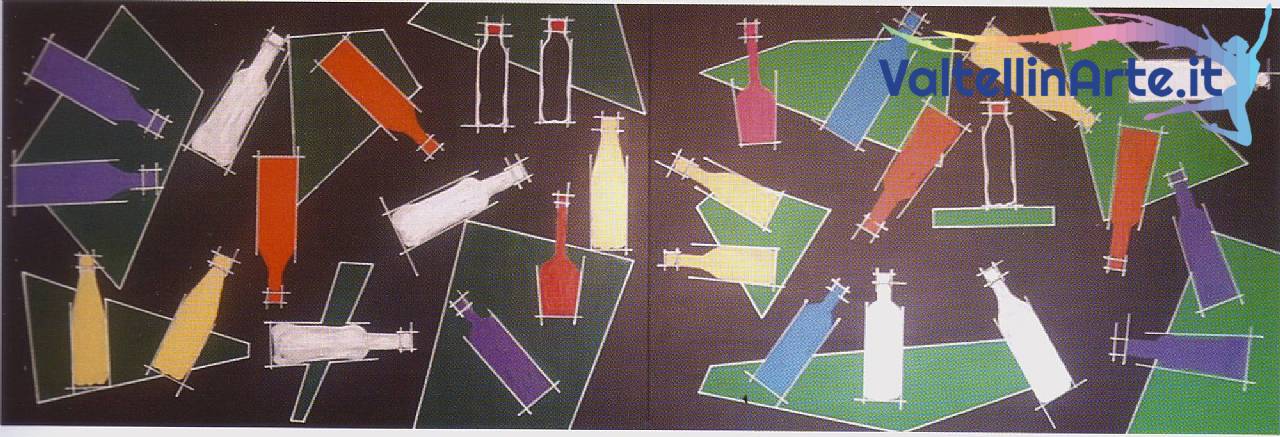 ValtellinArte.it